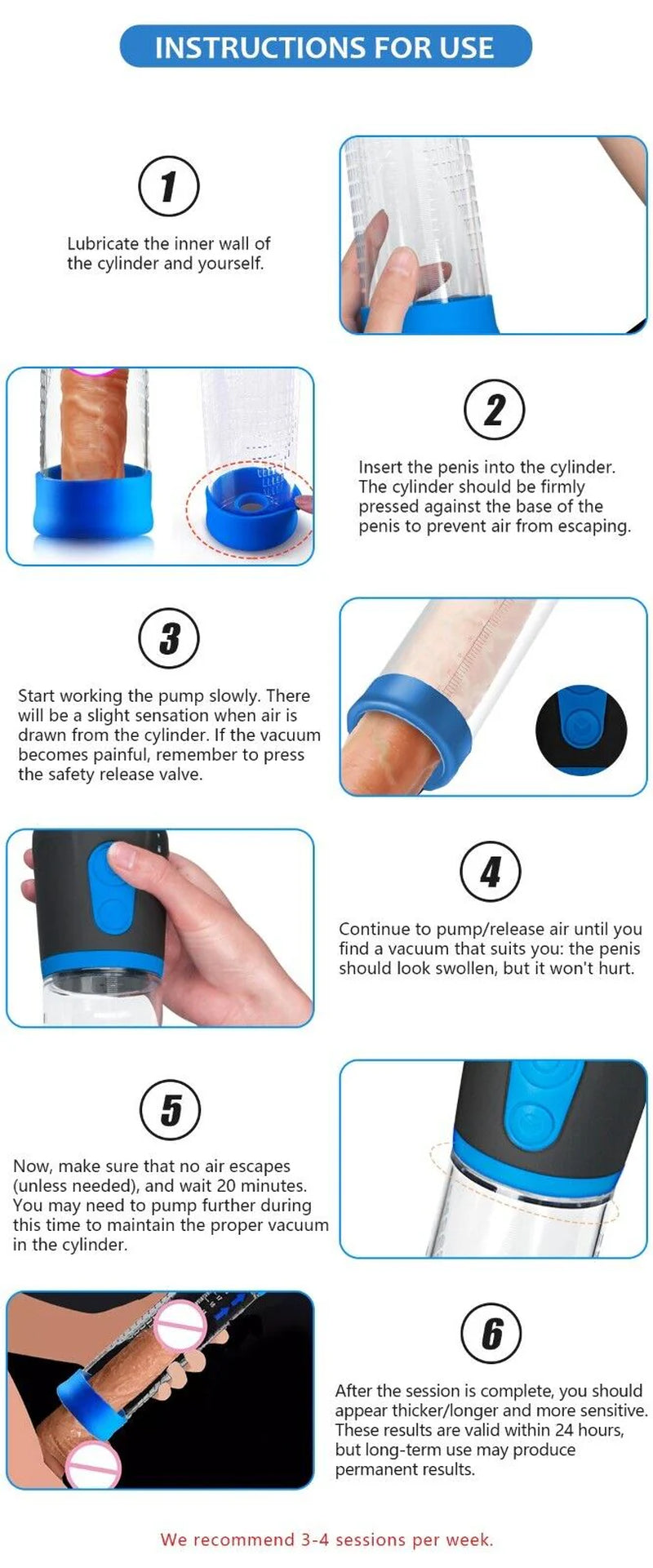 INSTRUCTIONS FOR USE

1

Lubricate the inner wall of the cylinder and yourself.

2

Insert the penis into the cylinder. The cylinder should be firmly pressed against the base of the penis to prevent air from escaping.

3

Start working the pump slowly. There will be a slight sensation when air is drawn from the cylinder. If the vacuum becomes painful, remember to press the safety release valve.

4

Continue to pump/release air until you find a vacuum that suits you: the penis should look swollen, but it won't hurt.

5

Now, make sure that no air escapes (unless needed), and wait 20 minutes. You may need to pump further during this time to maintain the proper vacuum in the cylinder.

6

After the session is complete, you should appear thicker/longer and more sensitive. These results are valid within 24 hours, but long-term use may produce permanent results.

We recommend 3-4 sessions per week.